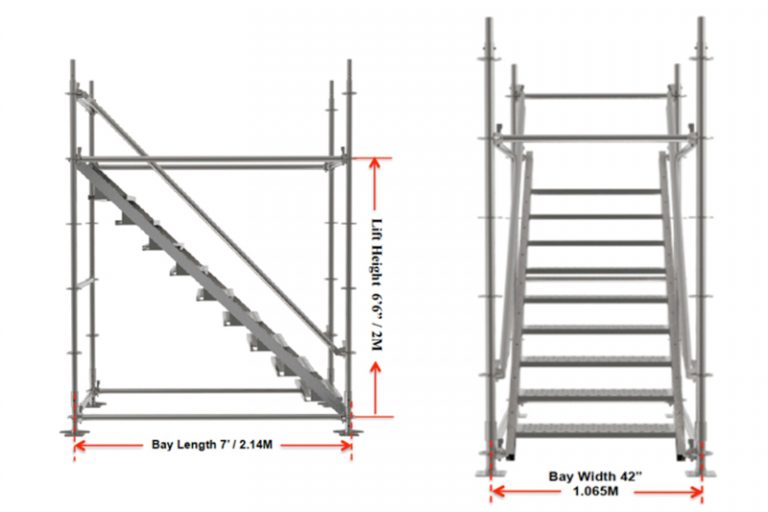 Lift Height 6'6" / 2M

Bay Length 7' / 2.14M

Bay Width 42"
1.065M